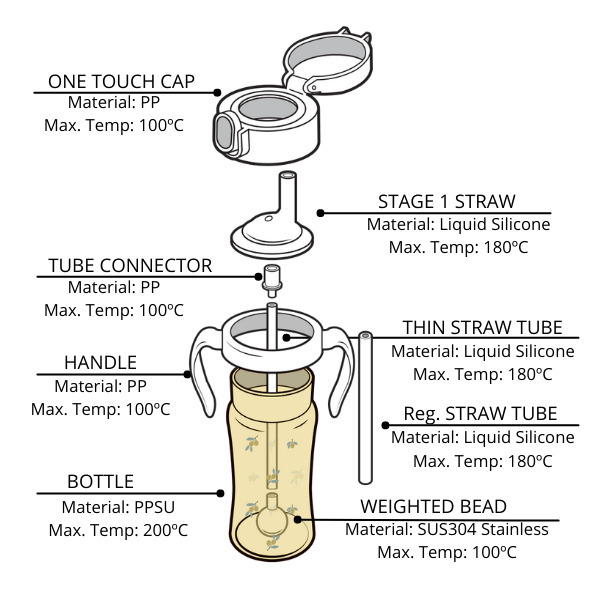 ONE TOUCH CAP
Material: PP
Max. Temp: 100ºC

STAGE 1 STRAW
Material: Liquid Silicone
Max. Temp: 180ºC

TUBE CONNECTOR
Material: PP
Max. Temp: 100ºC

THIN STRAW TUBE
Material: Liquid Silicone
Max. Temp: 180ºC

HANDLE
Material: PP
Max. Temp: 100ºC

Reg. STRAW TUBE
Material: Liquid Silicone
Max. Temp: 180ºC

BOTTLE
Material: PPSU
Max. Temp: 200ºC

WEIGHTED BEAD
Material: SUS304 Stainless
Max. Temp: 100ºC