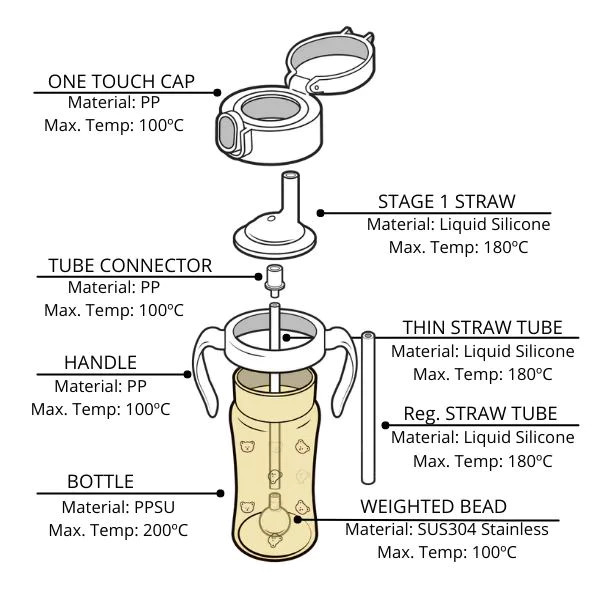 ONE TOUCH CAP
Material: PP
Max. Temp: 100ºC

STAGE 1 STRAW
Material: Liquid Silicone
Max. Temp: 180ºC

TUBE CONNECTOR
Material: PP
Max. Temp: 100ºC

THIN STRAW TUBE
Material: Liquid Silicone
Max. Temp: 180ºC

HANDLE
Material: PP
Max. Temp: 100ºC

Reg. STRAW TUBE
Material: Liquid Silicone
Max. Temp: 180ºC

BOTTLE
Material: PPSU
Max. Temp: 200ºC

WEIGHTED BEAD
Material: SUS304 Stainless
Max. Temp: 100ºC