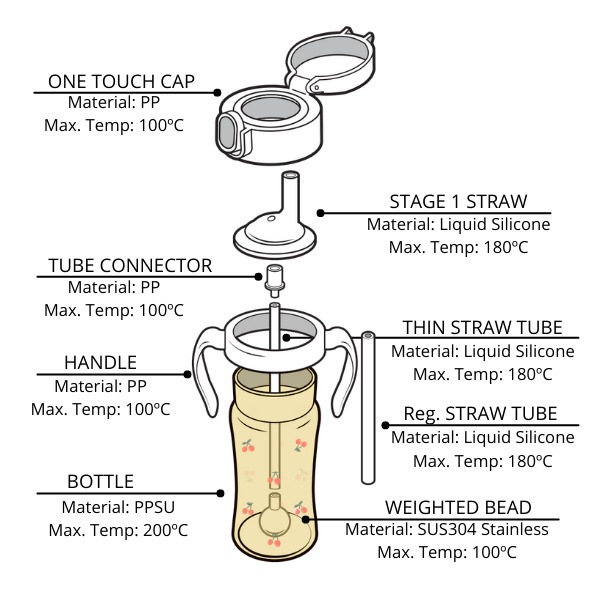 ONE TOUCH CAP
Material: PP
Max. Temp: 100ºC

STAGE 1 STRAW
Material: Liquid Silicone
Max. Temp: 180ºC

TUBE CONNECTOR
Material: PP
Max. Temp: 100ºC

THIN STRAW TUBE
Material: Liquid Silicone
Max. Temp: 180ºC

HANDLE
Material: PP
Max. Temp: 100ºC

Reg. STRAW TUBE
Material: Liquid Silicone
Max. Temp: 180ºC

BOTTLE
Material: PPSU
Max. Temp: 200ºC

WEIGHTED BEAD
Material: SUS304 Stainless
Max. Temp: 100ºC