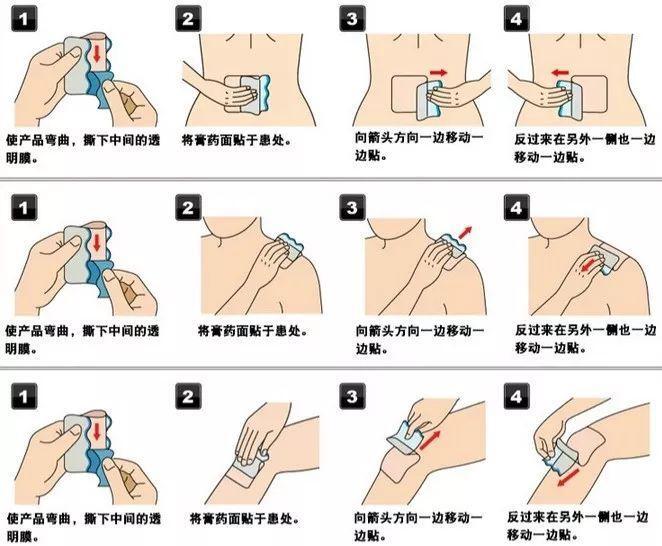 1

使产品弯曲，撕下中间的透明膜。

2

将膏药面贴于患处。

3

向箭头方向一边移动一边贴。

4

反过来在另外一侧也一边移动一边贴。

1

使产品弯曲，撕下中间的透明膜。

2

将膏药面贴于患处。

3

向箭头方向一边移动一边贴。

4

反过来在另外一侧也一边移动一边贴。

1

使产品弯曲，撕下中间的透明膜。

2

将膏药面贴于患处。

3

向箭头方向一边移动一边贴。

4

反过来在另外一侧也一边移动一边贴。